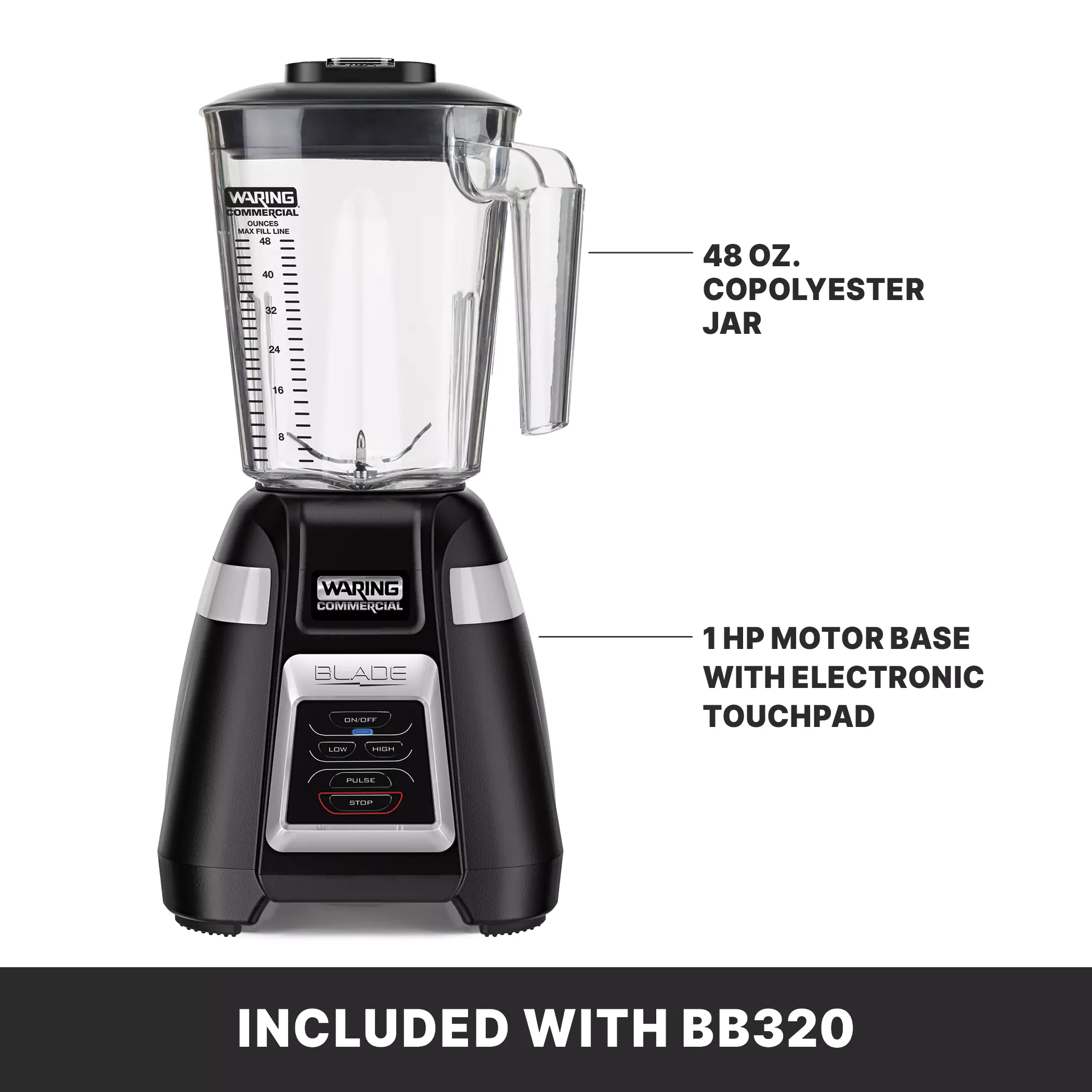 WARING
COMMERCIAL
OUNCES
MAX FILL LINE
48
40
32
24
16
8

48 OZ. COPOLYESTER JAR

WARING
COMMERCIAL

BLADE

ON/OFF
LOW
HIGH
PULSE
STOP

1 HP MOTOR BASE WITH ELECTRONIC TOUCHPAD

INCLUDED WITH BB320